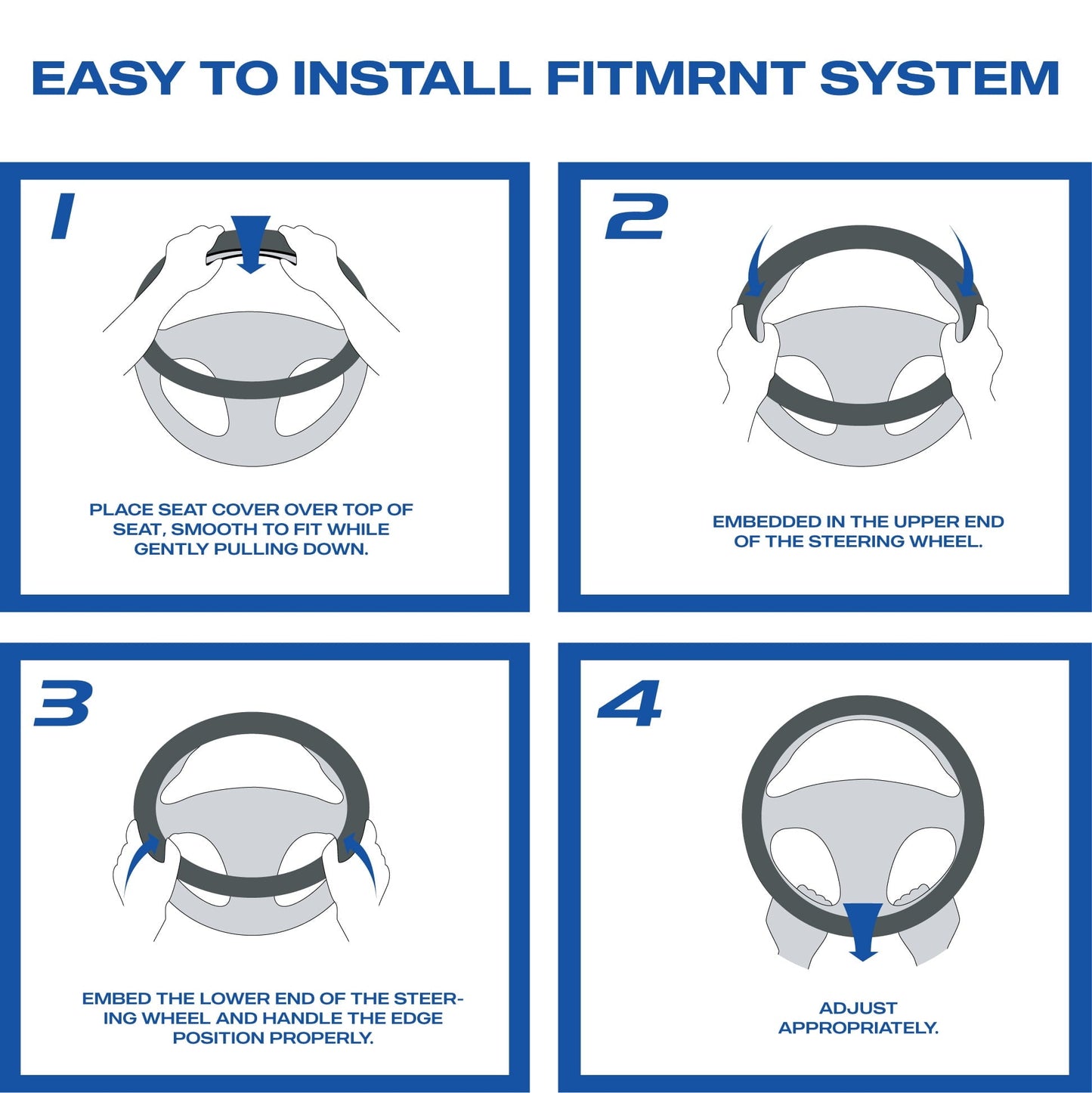 EASY TO INSTALL FITMRNT SYSTEM

1

PLACE SEAT COVER OVER TOP OF SEAT, SMOOTH TO FIT WHILE GENTLY PULLING DOWN.

2

EMBEDDED IN THE UPPER END OF THE STEERING WHEEL.

3

EMBED THE LOWER END OF THE STEERING WHEEL AND HANDLE THE EDGE POSITION PROPERLY.

4

ADJUST APPROPRIATELY.