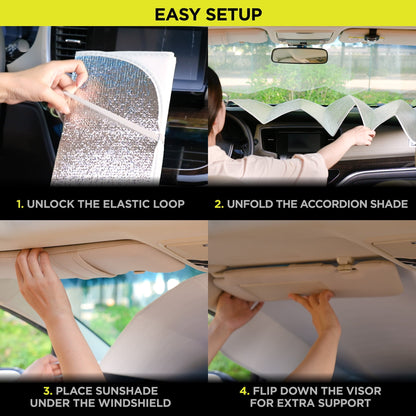 EASY SETUP

1. UNLOCK THE ELASTIC LOOP

2. UNFOLD THE ACCORDION SHADE

3. PLACE SUNSHADE UNDER THE WINDSHIELD

4. FLIP DOWN THE VISOR FOR EXTRA SUPPORT