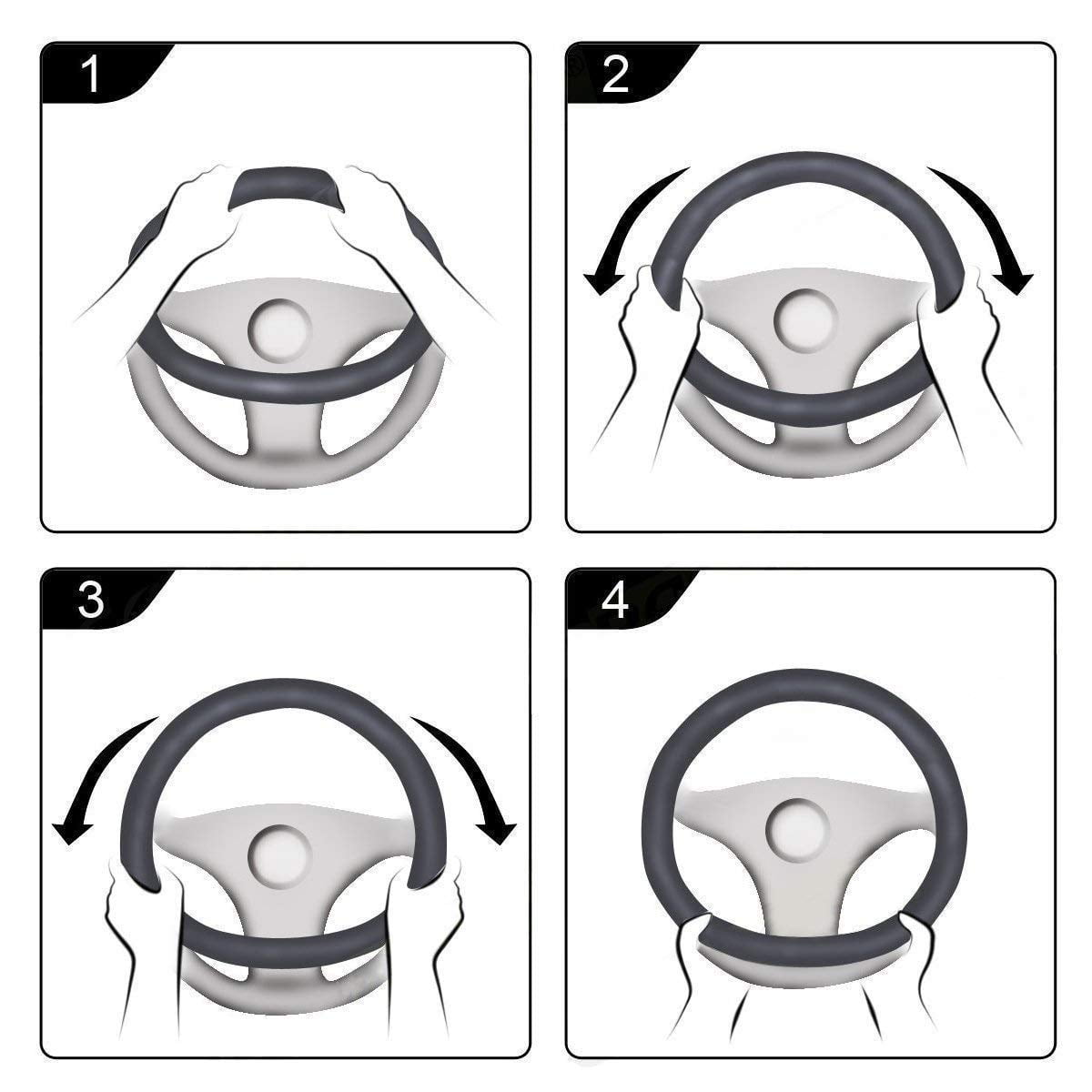 1

2

3

4