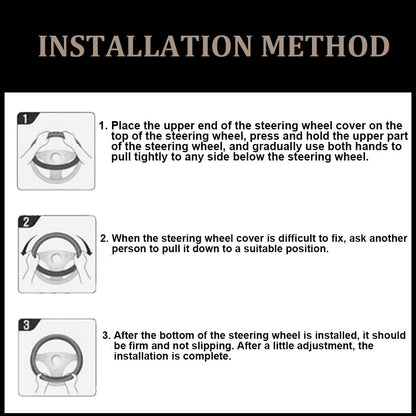 INSTALLATION METHOD

1

1. Place the upper end of the steering wheel cover on the top of the steering wheel, press and hold the upper part of the steering wheel, and gradually use both hands to pull tightly to any side below the steering wheel.

2

2. When the steering wheel cover is difficult to fix, ask another person to pull it down to a suitable position.

3

3. After the bottom of the steering wheel is installed, it should be firm and not slipping. After a little adjustment, the installation is complete.