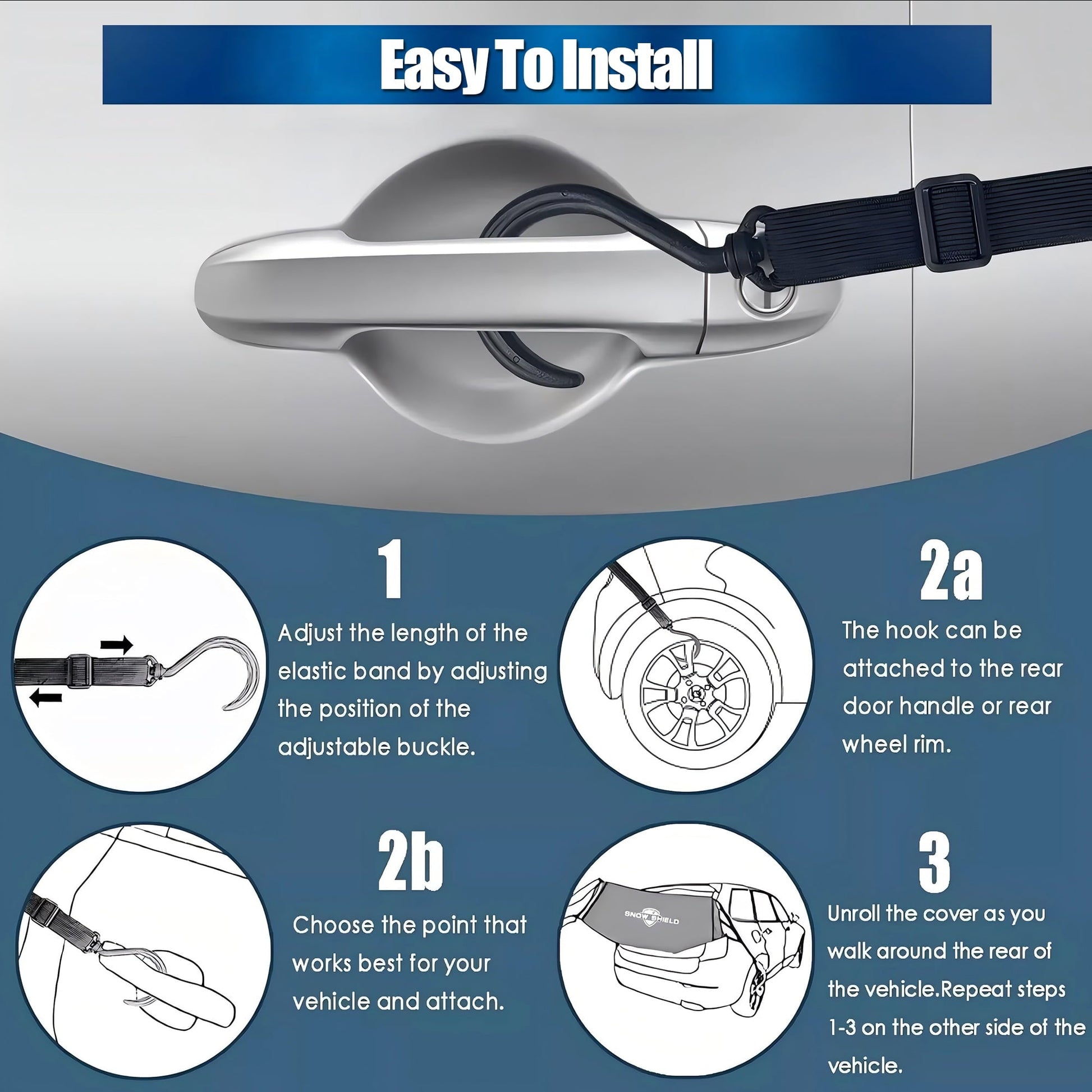 Easy To Install

1

Adjust the length of the elastic band by adjusting the position of the adjustable buckle.

2a

The hook can be attached to the rear door handle or rear wheel rim.

2b

Choose the point that works best for your vehicle and attach.

SNOW SHIELD

3

Unroll the cover as you walk around the rear of the vehicle.Repeat steps 1-3 on the other side of the vehicle.