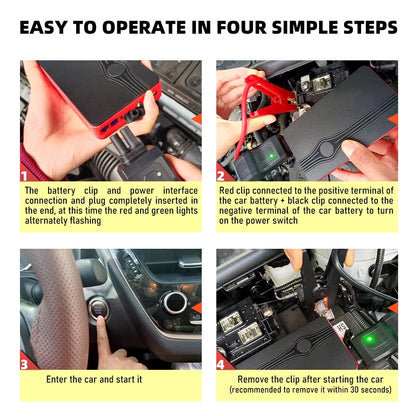 EASY TO OPERATE IN FOUR SIMPLE STEPS

1

The battery clip and power interface connection and plug completely inserted in the end, at this time the red and green lights alternately flashing

2

Red clip connected to the positive terminal of the car battery + black clip connected to the negative terminal of the car battery to turn on the power switch

3

Enter the car and start it

4

Remove the clip after starting the car
(recommended to remove it within 30 seconds)