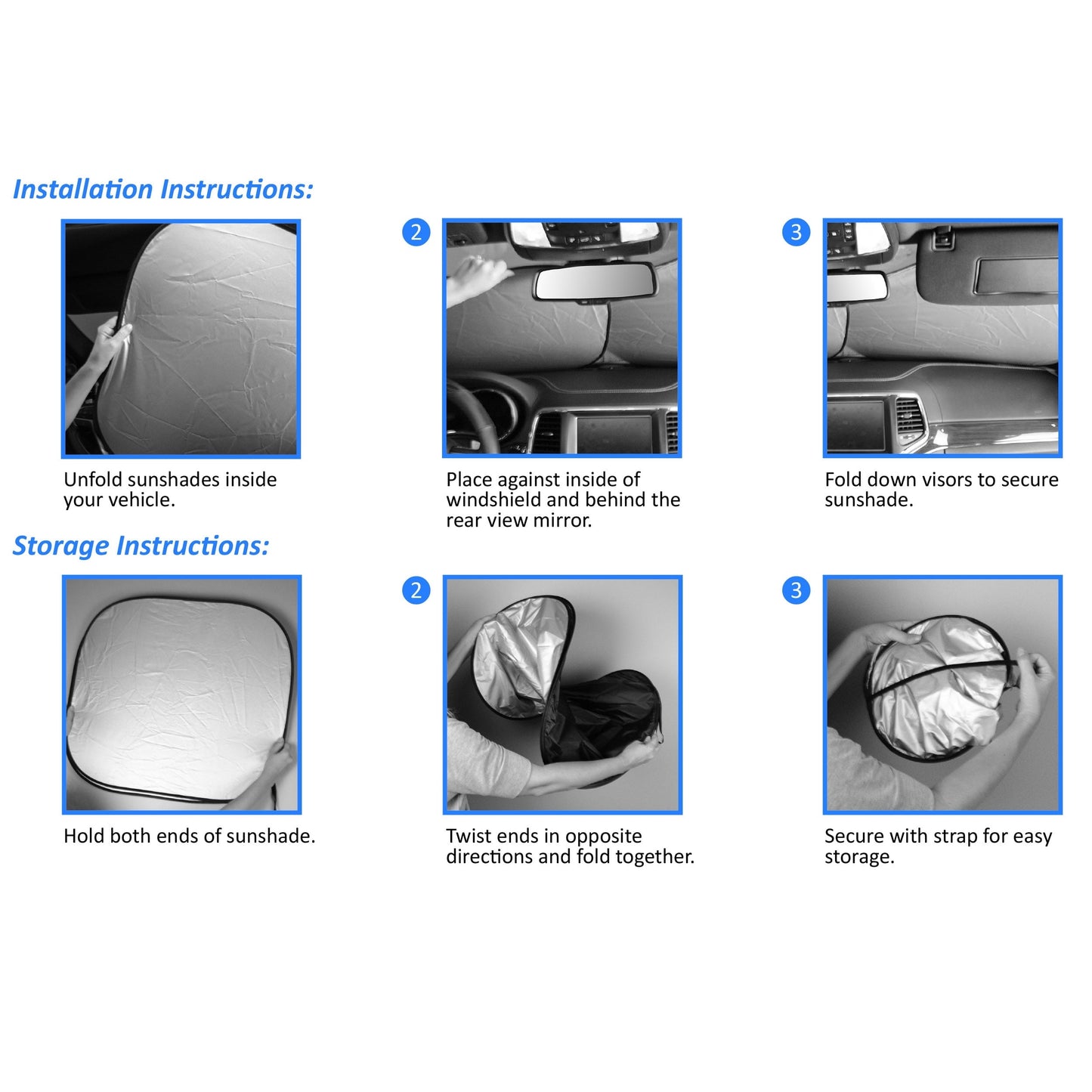 Installation Instructions:

Unfold sunshades inside your vehicle.

2

Place against inside of windshield and behind the rear view mirror.

3

Fold down visors to secure sunshade.

Storage Instructions:

Hold both ends of sunshade.

2

Twist ends in opposite directions and fold together.

3

Secure with strap for easy storage.