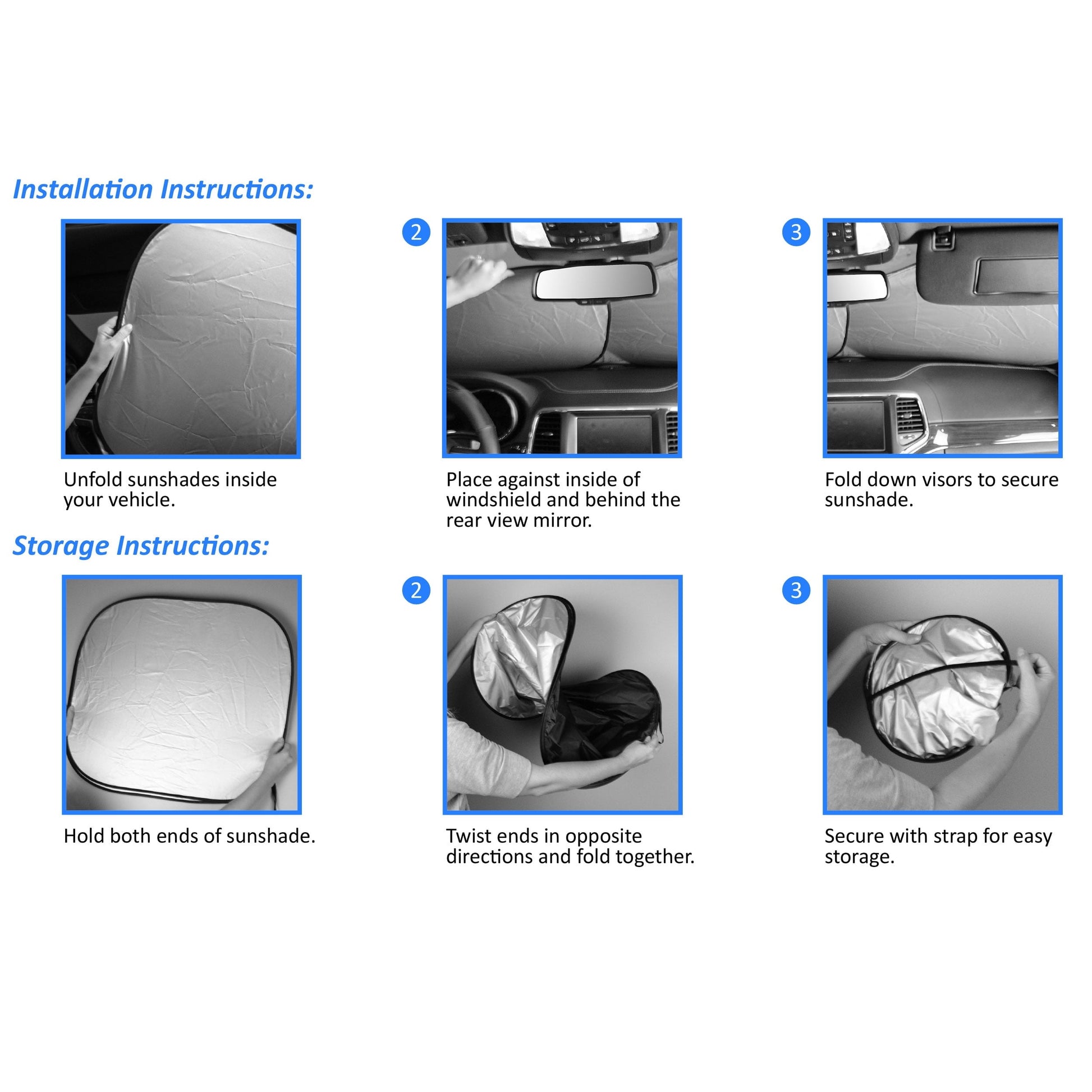 Installation Instructions:

Unfold sunshades inside your vehicle.

2

Place against inside of windshield and behind the rear view mirror.

3

Fold down visors to secure sunshade.

Storage Instructions:

Hold both ends of sunshade.

2

Twist ends in opposite directions and fold together.

3

Secure with strap for easy storage.