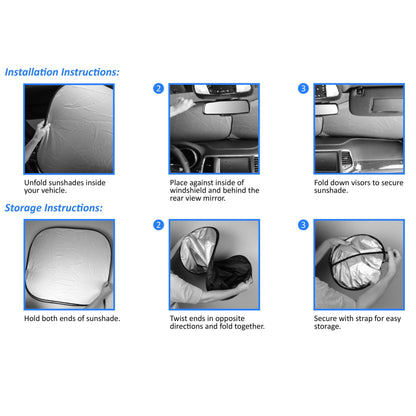 Installation Instructions:

Unfold sunshades inside your vehicle.

2

Place against inside of windshield and behind the rear view mirror.

3

Fold down visors to secure sunshade.

Storage Instructions:

Hold both ends of sunshade.

2

Twist ends in opposite directions and fold together.

3

Secure with strap for easy storage.