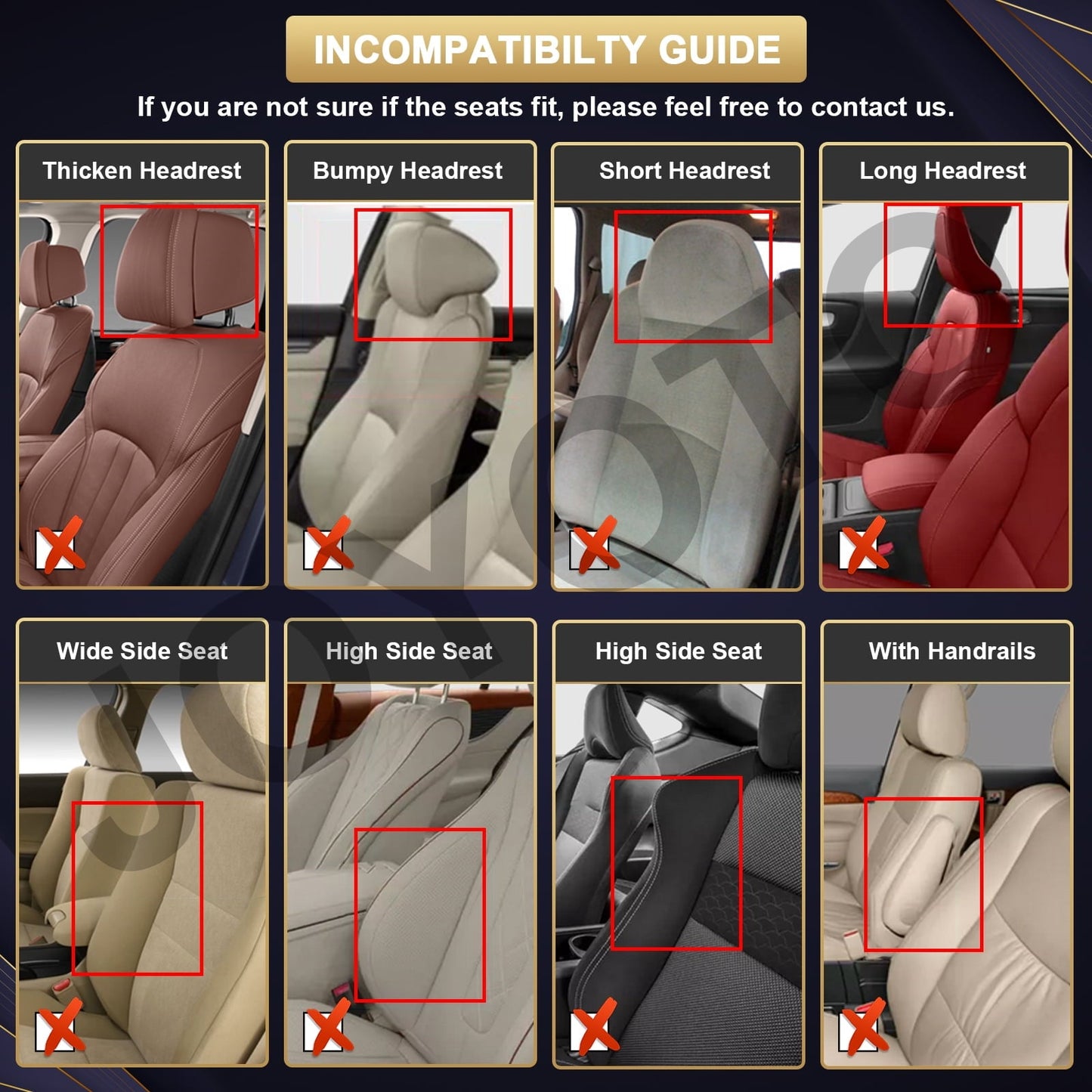 INCOMPATIBILTY GUIDE

If you are not sure if the seats fit, please feel free to contact us.

Thicken Headrest

Bumpy Headrest

Short Headrest

Long Headrest

Wide Side Seat

High Side Seat

High Side Seat

With Handrails