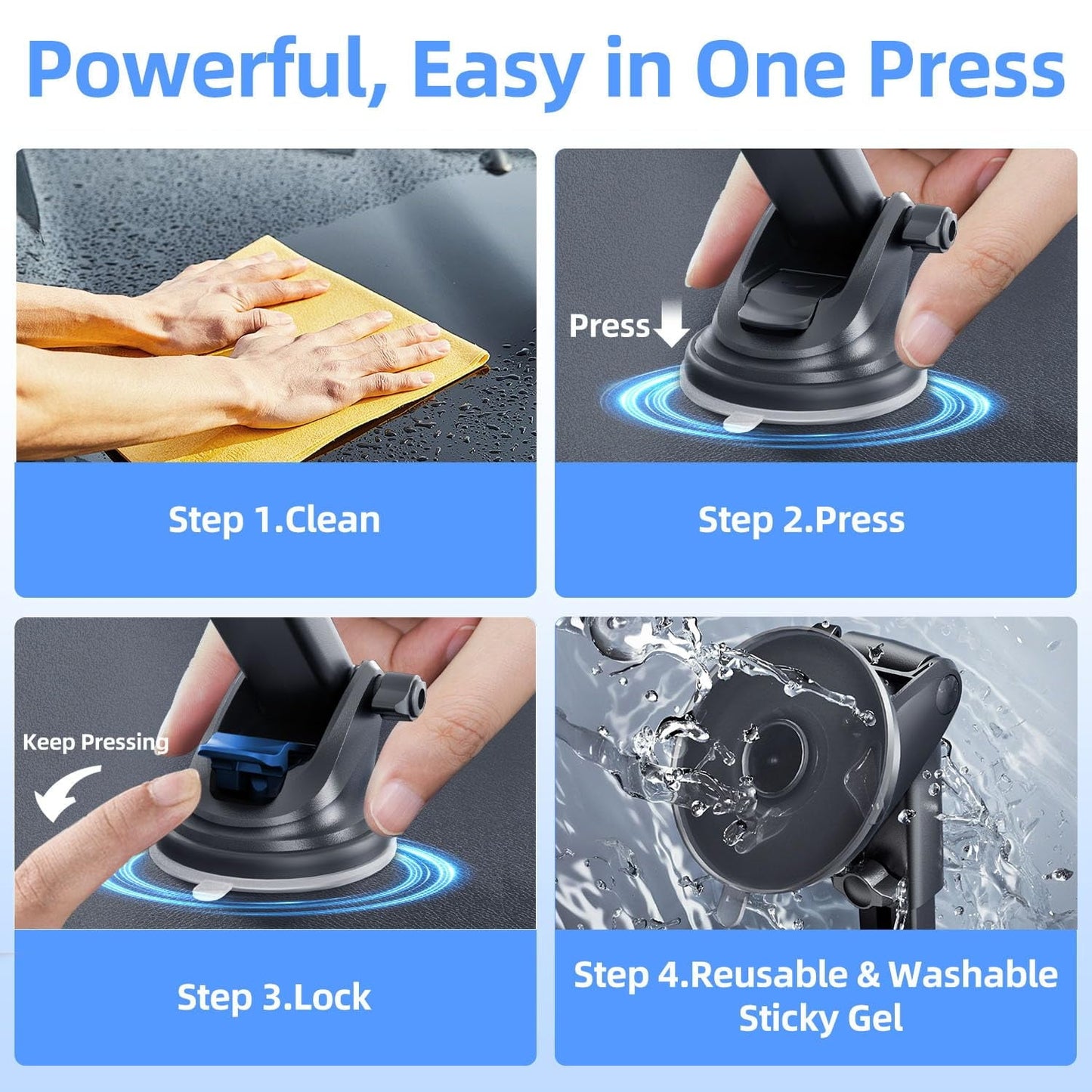 Powerful, Easy in One Press

Step 1.Clean

Press

Step 2.Press

Keep Pressing

Step 3.Lock

Step 4.Reusable & Washable Sticky Gel