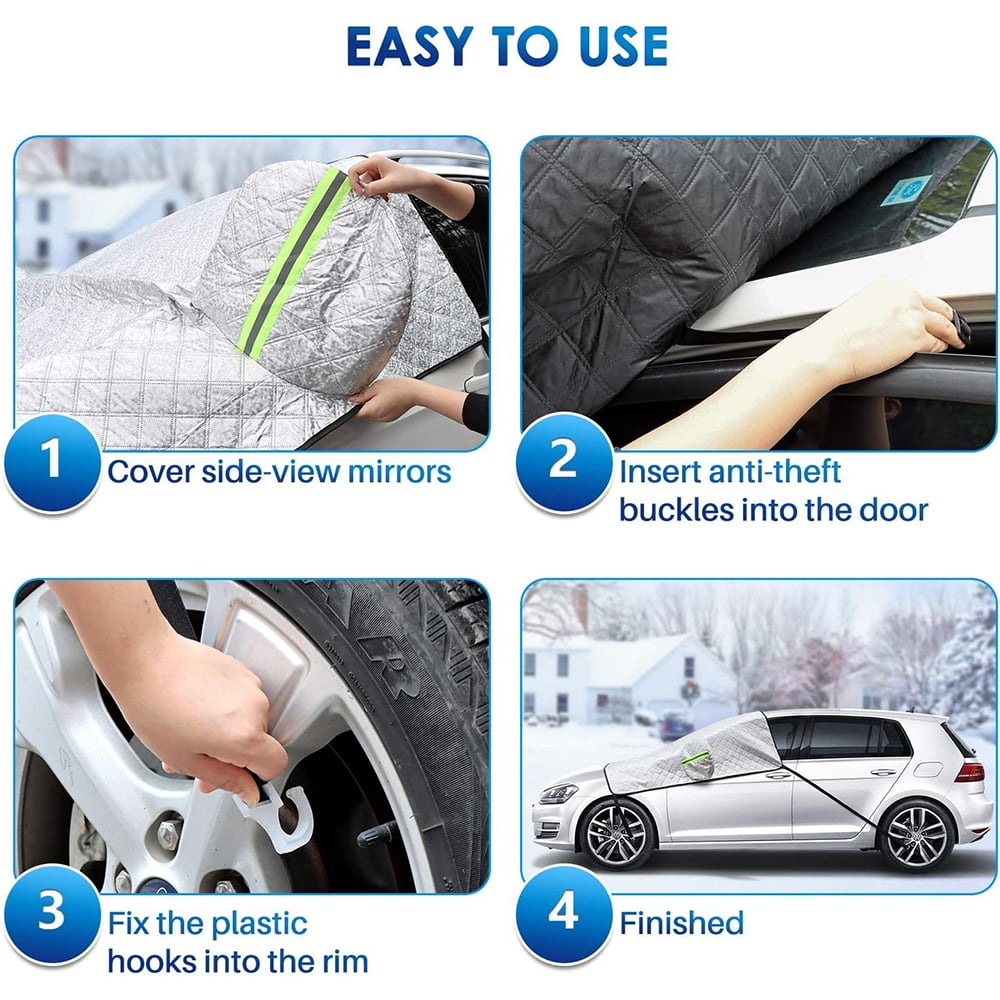 EASY TO USE

1 Cover side-view mirrors

2 Insert anti-theft buckles into the door

3 Fix the plastic hooks into the rim

4 Finished