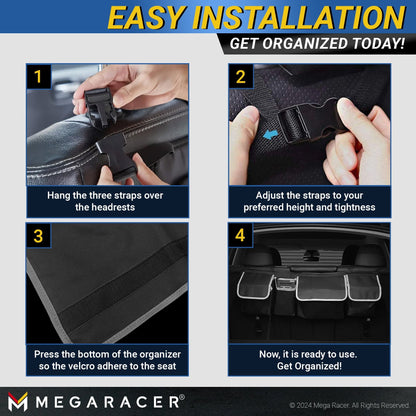 EASY INSTALLATION

GET ORGANIZED TODAY!

1

Hang the three straps over the headrests

2

Adjust the straps to your preferred height and tightness

3

Press the bottom of the organizer so the velcro adhere to the seat

4

Now, it is ready to use. Get Organized!

MEGARACER®

© 2024 Mega Racer. All Rights Reserved.