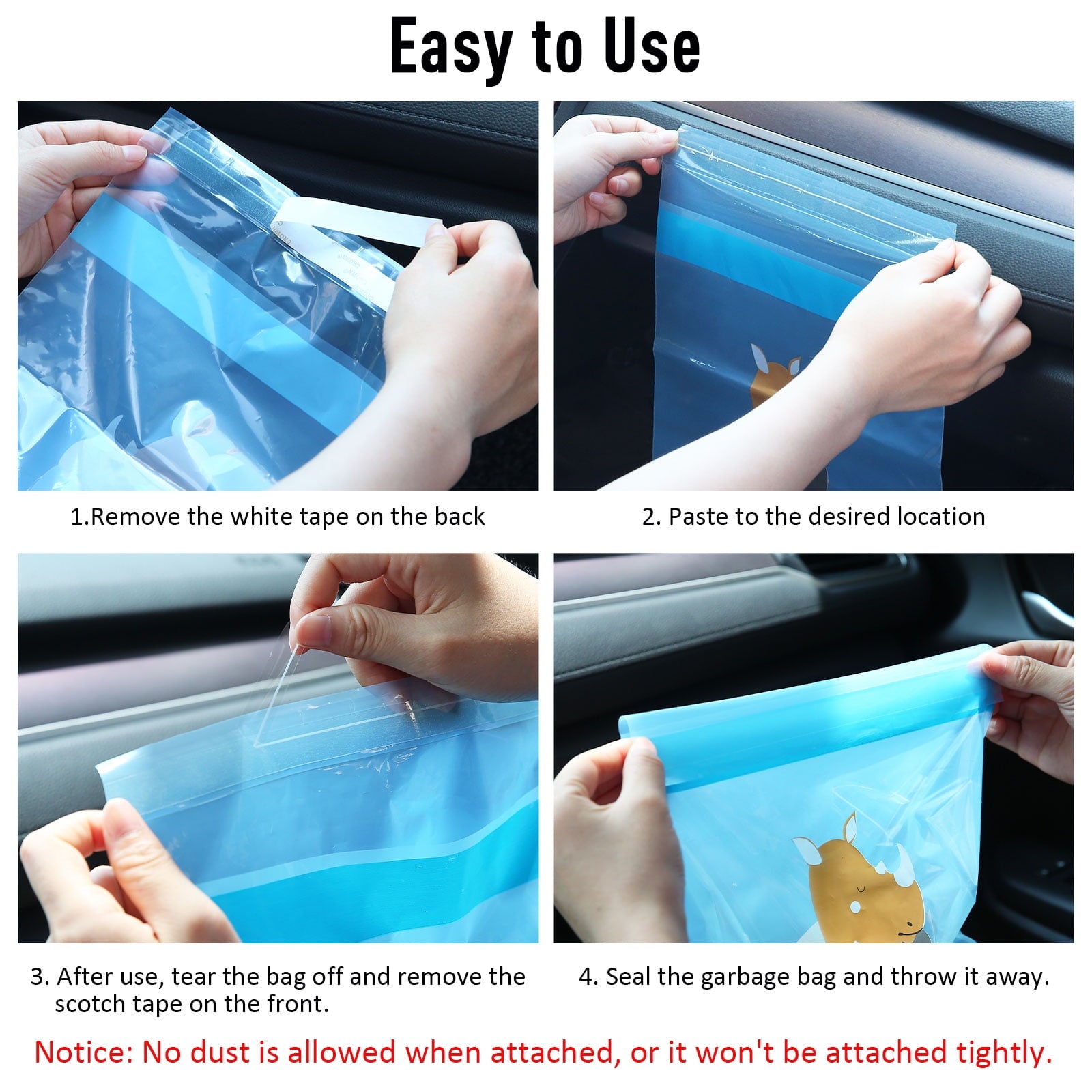 Easy to Use

1.Remove the white tape on the back

2. Paste to the desired location

3. After use, tear the bag off and remove the scotch tape on the front.

4. Seal the garbage bag and throw it away.

Notice: No dust is allowed when attached, or it won't be attached tightly.