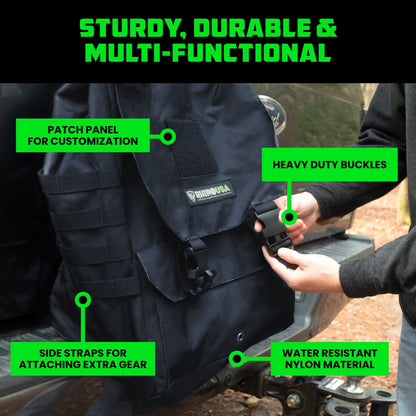 STURDY, DURABLE & MULTI-FUNCTIONAL

PATCH PANEL FOR CUSTOMIZATION

HEAVY DUTY BUCKLES

RHINOUSA

SIDE STRAPS FOR ATTACHING EXTRA GEAR

WATER RESISTANT NYLON MATERIAL