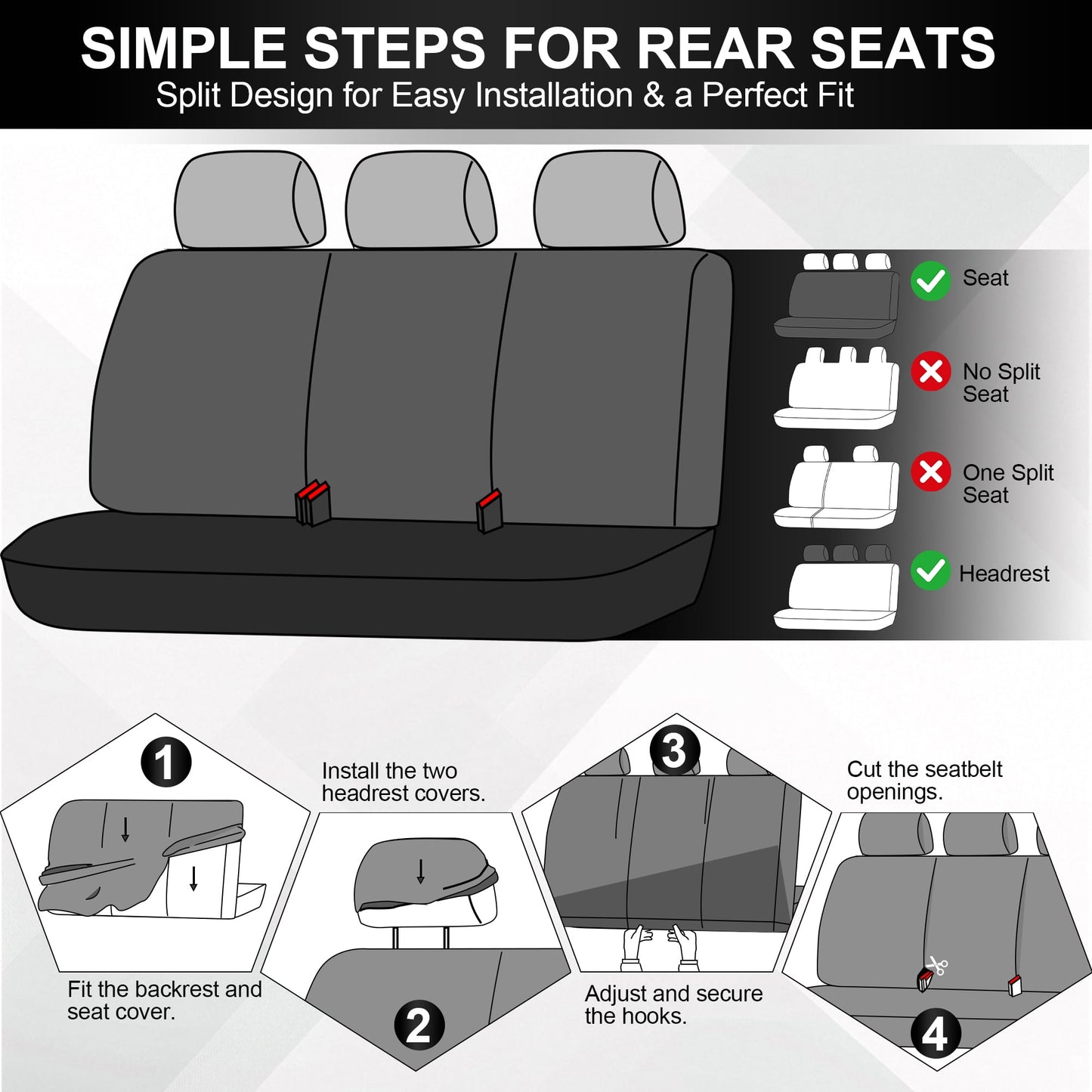 SIMPLE STEPS FOR REAR SEATS
Split Design for Easy Installation & a Perfect Fit

Seat

No Split Seat

One Split Seat

Headrest

1

Fit the backrest and seat cover.

Install the two headrest covers.

2

3

Adjust and secure the hooks.

Cut the seatbelt openings.

4